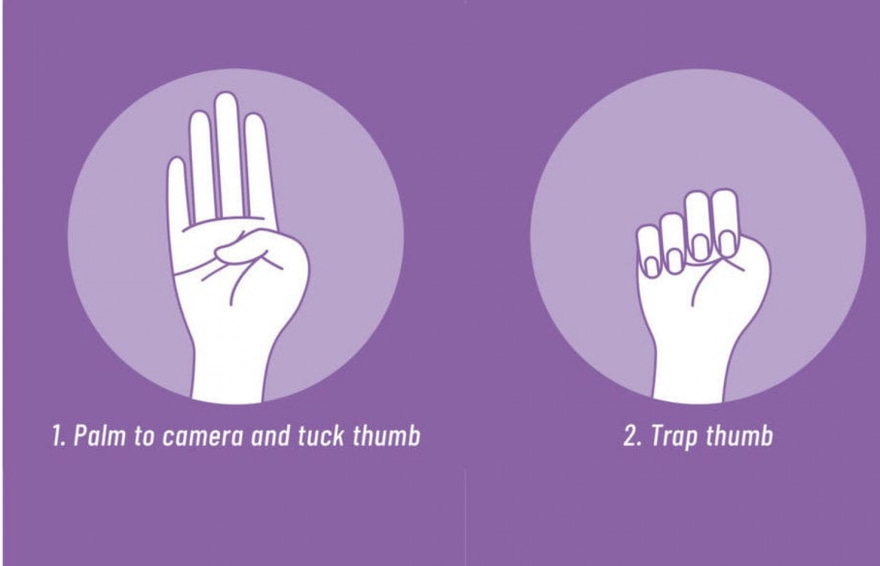 1. Palm to camera and tuck thumb

2. Trap thumb